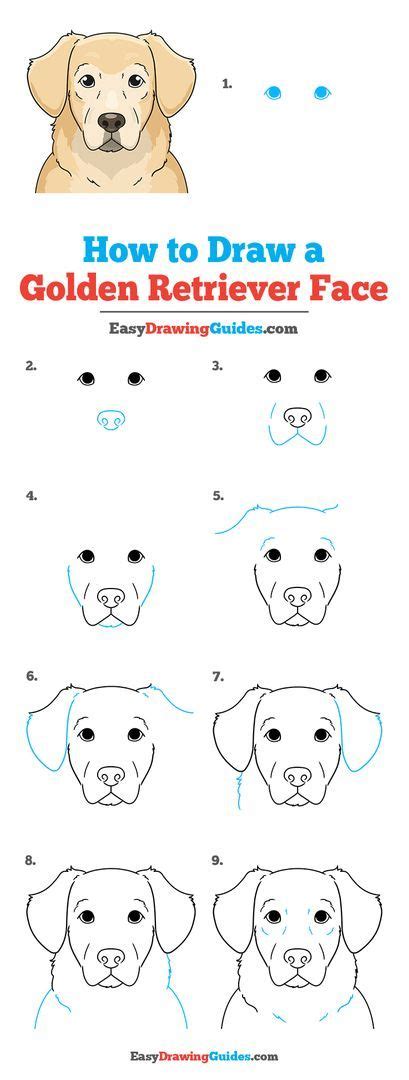 1.

How to Draw a Golden Retriever Face

EasyDrawingGuides.com

2.

3.

4.

5.

6.

7.

8.

9.

EasyDrawingGuides.com