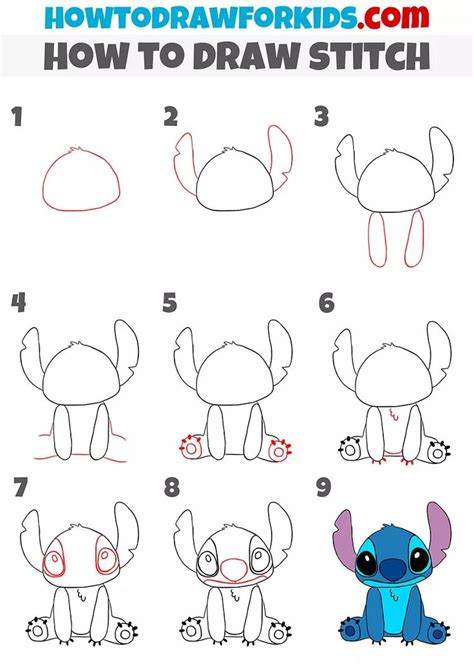 HOWTODRAWFORKIDS.com
HOW TO DRAW STITCH

1

2

3

4

5

6

7

8

9