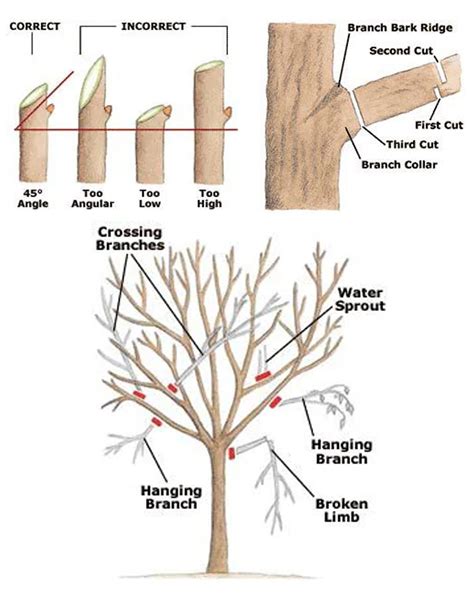 CORRECT

INCORRECT

45° Angle

Too Angular

Too Low

Too High

Branch Bark Ridge

Second Cut

First Cut

Third Cut

Branch Collar

Crossing Branches

Water Sprout

Hanging Branch

Hanging Branch

Broken Limb