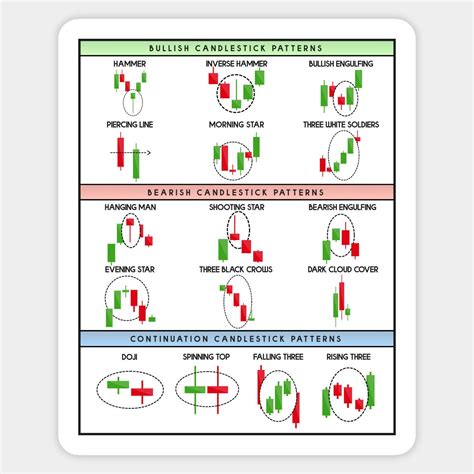 BULLISH CANDLESTICK PATTERNS

HAMMER

INVERSE HAMMER

BULLISH ENGULFING

PIERCING LINE

MORNING STAR

THREE WHITE SOLDIERS

BEARISH CANDLESTICK PATTERNS

HANGING MAN

SHOOTING STAR

BEARISH ENGULFING

EVENING STAR

THREE BLACK CROWS

DARK CLOUD COVER

CONTINUATION CANDLESTICK PATTERNS

DOJI

SPINNING TOP

FALLING THREE

RISING THREE