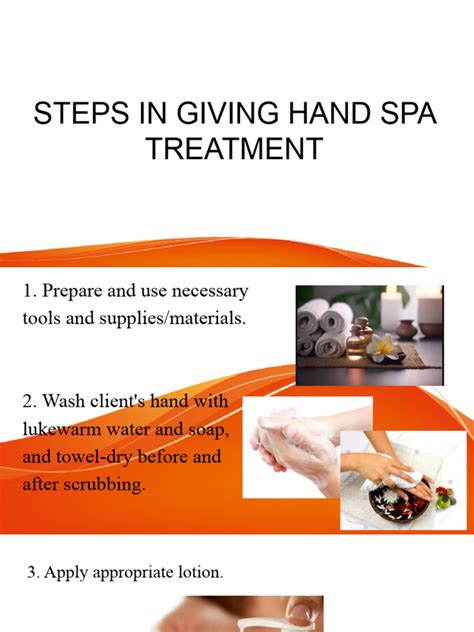 STEPS IN GIVING HAND SPA TREATMENT

1. Prepare and use necessary tools and supplies/materials.

2. Wash client's hand with lukewarm water and soap, and towel-dry before and after scrubbing.

3. Apply appropriate lotion.