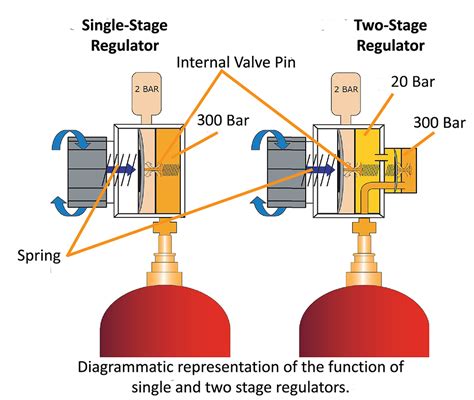 Single-Stage Regulator

Two-Stage Regulator

Internal Valve Pin

2 BAR

300 Bar

2 BAR

20 Bar

300 Bar

Spring

Diagrammatic representation of the function of single and two stage regulators.