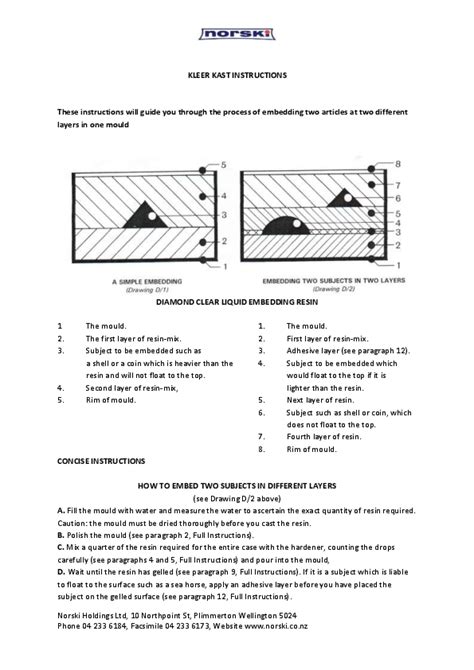 norski

KLEER KAST INSTRUCTIONS

These instructions will guide you through the process of embedding two articles at two different layers in one mould

5
4
3
2
1

A SIMPLE EMBEDDING
(Drawing D/1)

8
7
6
5
4
3
2
1

EMBEDDING TWO SUBJECTS IN TWO LAYERS
(Drawing D/2)

DIAMOND CLEAR LIQUID EMBEDDING RESIN

1 The mould.
2. The first layer of resin-mix.
3. Subject to be embedded such as a shell or a coin which is heavier than the resin and will not float to the top.
4. Second layer of resin-mix,
5. Rim of mould.

1. The mould.
2. First layer of resin-mix.
3. Adhesive layer (see paragraph 12).
4. Subject to be embedded which would float to the top if it is lighter than the resin.
5. Next layer of resin.
6. Subject such as shell or coin, which does not float to the top.
7. Fourth layer of resin.
8. Rim of mould.

CONCISE INSTRUCTIONS

HOW TO EMBED TWO SUBJECTS IN DIFFERENT LAYERS
(see Drawing D/2 above)

A. Fill the mould with water and measure the water to ascertain the exact quantity of resin required. Caution: the mould must be dried thoroughly before you cast the resin.
B. Polish the mould (see paragraph 2, Full Instructions).
C. Mix a quarter of the resin required for the entire case with the hardener, counting the drops carefully (see paragraphs 4 and 5, Full Instructions) and pour into the mould,
D. Wait until the resin has gelled (see paragraph 9, Full Instructions). If it is a subject which is liable to float to the surface such as a sea horse, apply an adhesive layer before you have placed the subject on the gelled surface (see paragraph 12, Full Instructions).

Norski Holdings Ltd, 10 Northpoint St, Plimmerton Wellington 5024
Phone 04 233 6184, Facsimile 04 233 6173, Website www.norski.co.nz